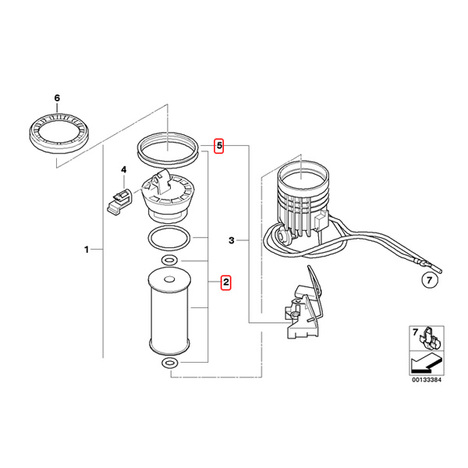 6
5
4
1
3
2
7
7
00133384