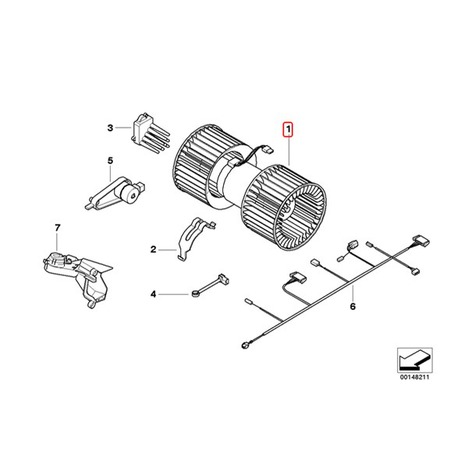 3
1
5
7
2
4
6
00148211