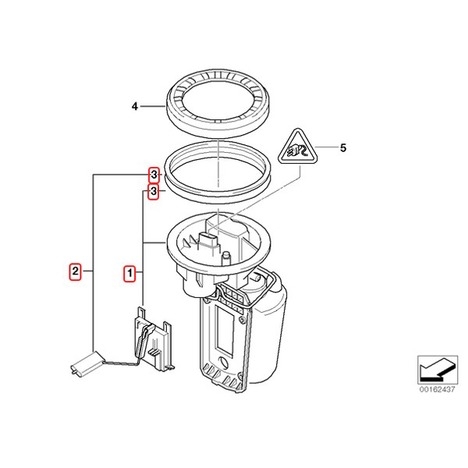 4
5
3
3
2
1
00162437