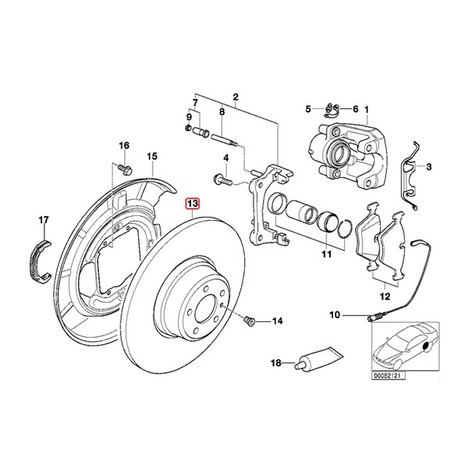 2
7
8
9
5
6
1
16
15
4
3
13
17
11
12
10
14
18
00052121