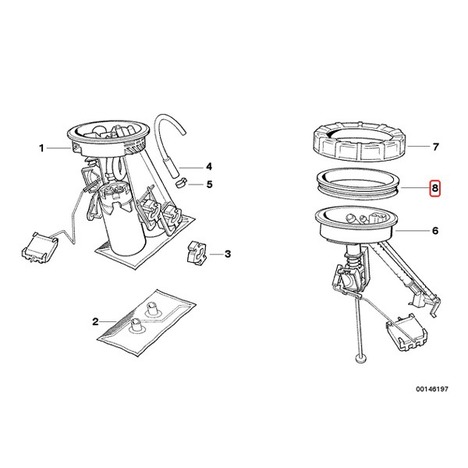 1
4
5
3
2
7
8
6
00146197