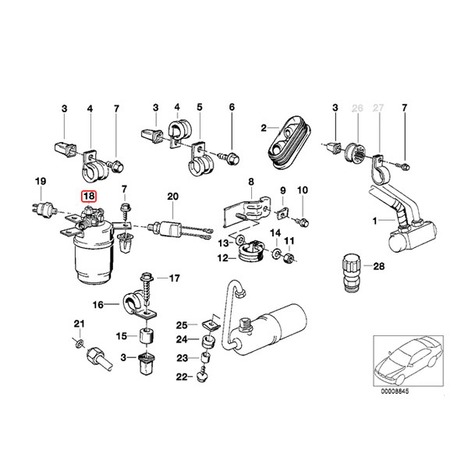 3
4
7
3
4
5
6
2
3
26
27
7
19
18
7
20
8
9
10
1
13
14
11
12
28
17
16
21
15
3
25
24
23
22
00008845