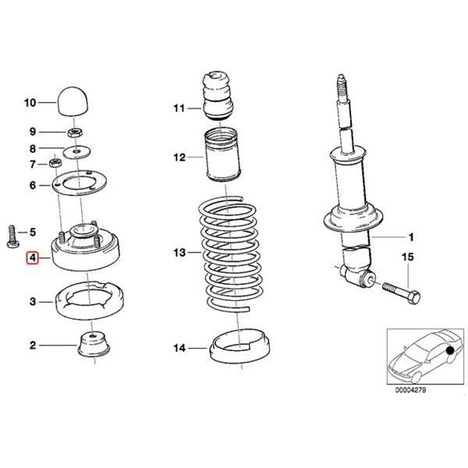 10
9
8
7
6
5
4
3
2
11
12
13
14
1
15
00004279