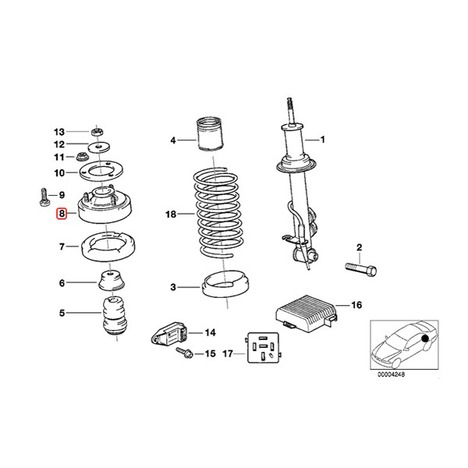 13
12
11
10
9
8
7
6
5
4
18
3
1
2
16
14
15
17
00004248