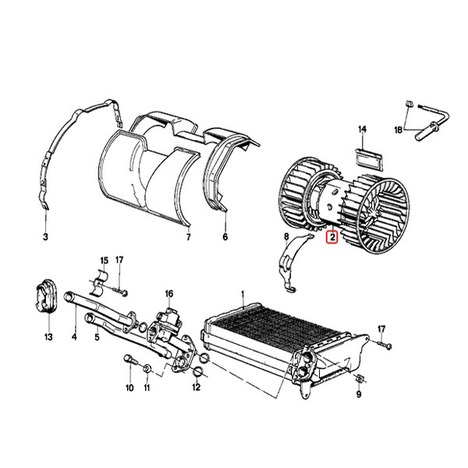 14
18
3
7
6
8
2
15
17
16
1
13
4
5
17
10
11
12
9