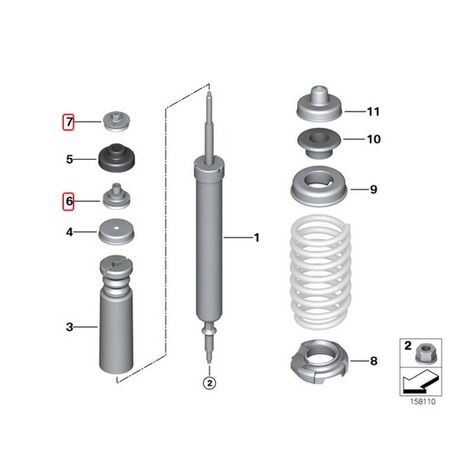 7
5
6
4
3
1
2
11
10
9
8
2
158110