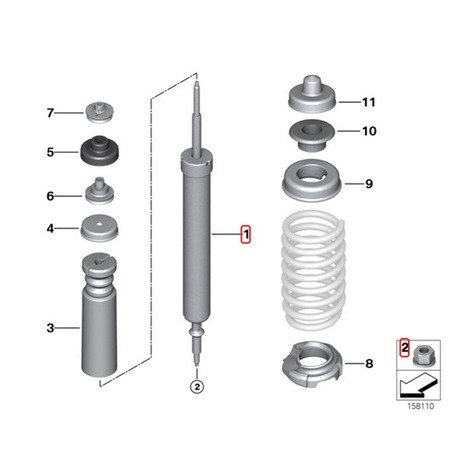 7
5
6
4
3
1
2
11
10
9
8
2
158110