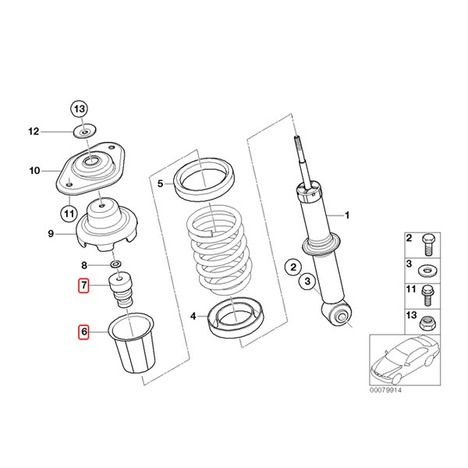 13
12
10
11
9
8
7
6
5
4
1
2
3
2
3
11
13
00079914