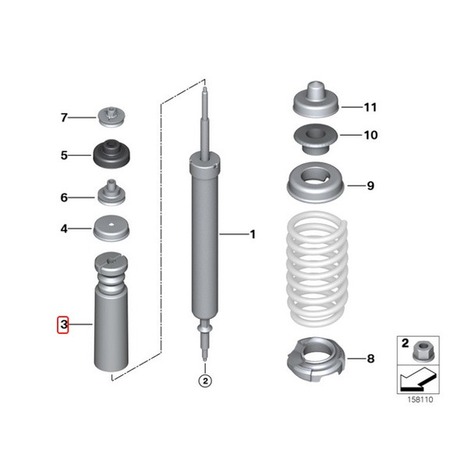 7
5
6
4
3
1
2
11
10
9
8
2
158110