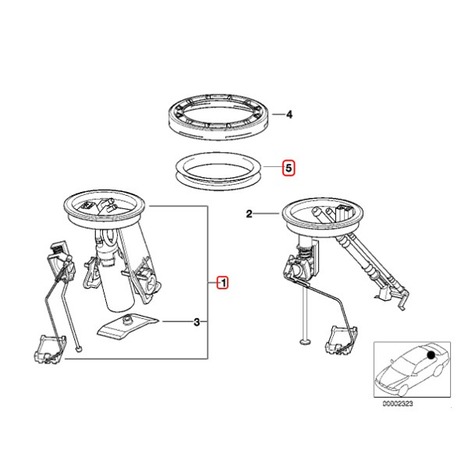 4
5
2
1
3
00002323