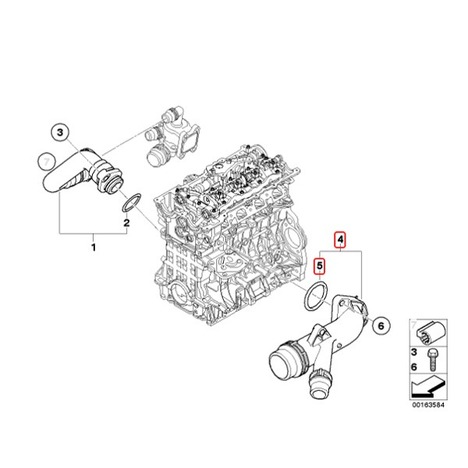 3
7
2
1
4
5
6
7
3
6
00163584