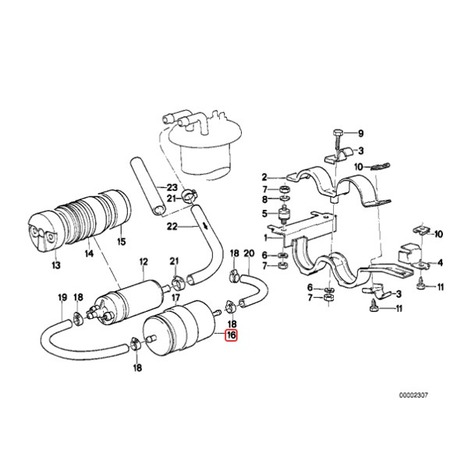 9
3
10
2
7
8
5
1
6
7
10
4
11
6
7
3
11
23
21
22
15
14
13
12
21
18
20
19
18
17
18
16
18
00002307