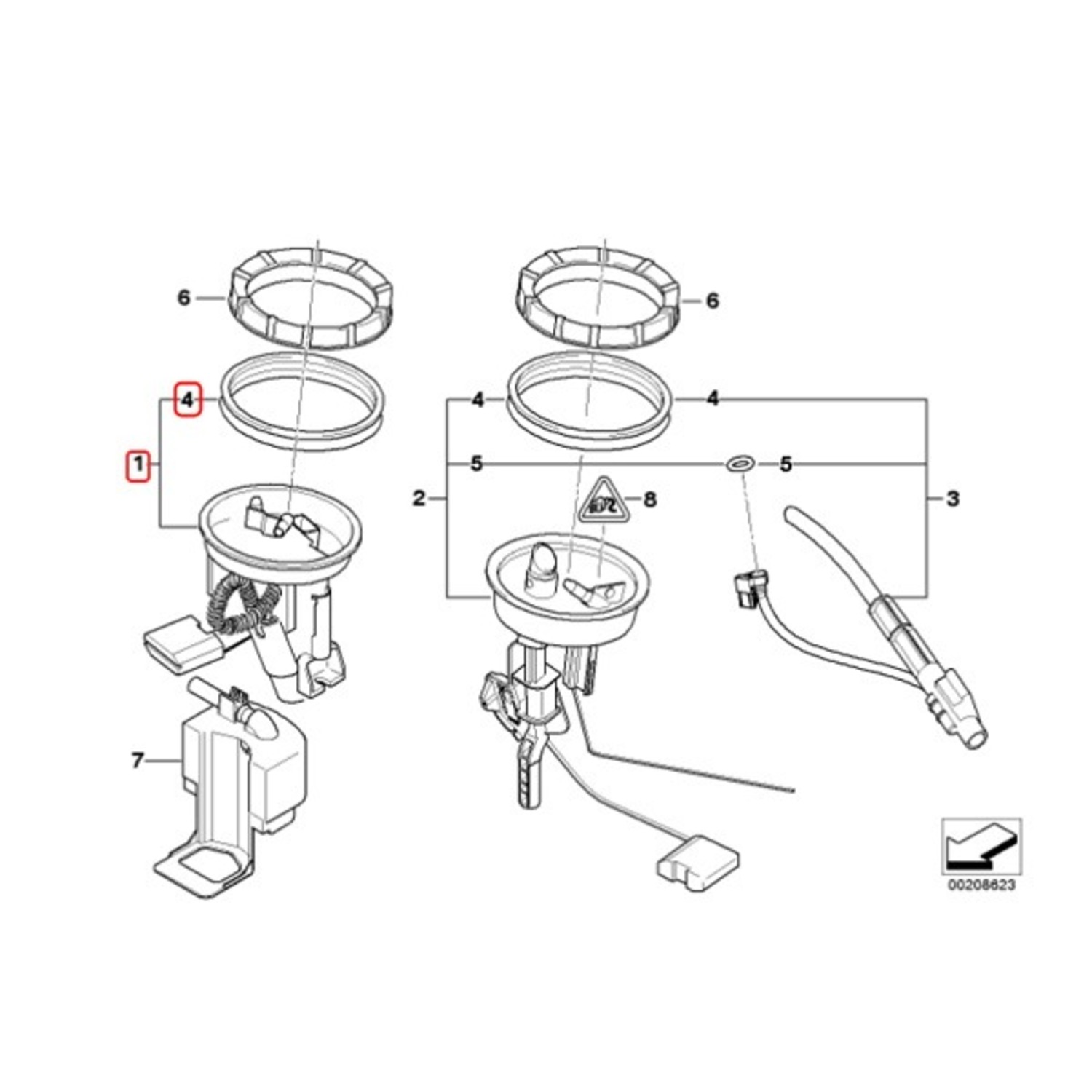 6
6
4
4
4
1
5
5
2
8
3
7
00208623