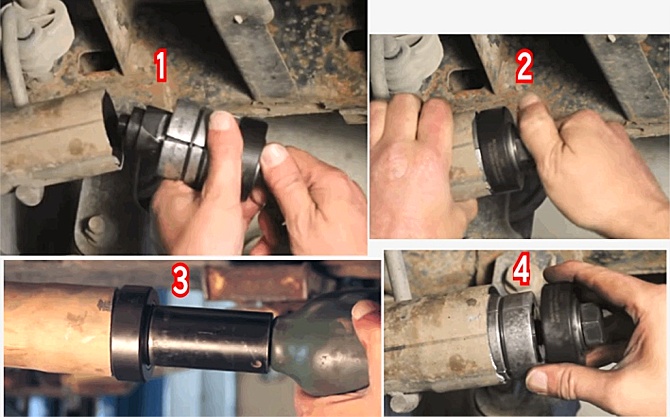 1

2

3

4