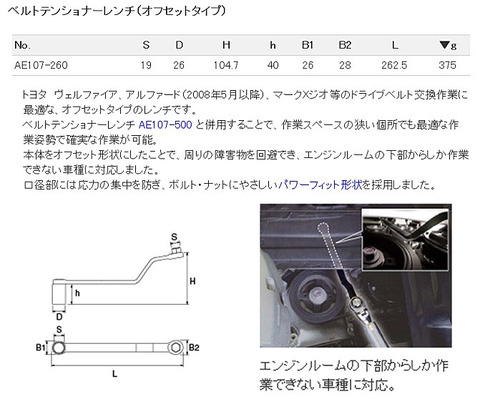 ベルトテンショナーレンチ（オフセットタイプ）

| No. | S | D | H | h | B1 | B2 | L | ▼g |
|---|---|---|---|---|---|---|---|---|
| AE107-260 | 19 | 26 | 104.7 | 40 | 26 | 28 | 262.5 | 375 |

トヨタ ヴェルファイア、アルファード（2008年5月以降）、マークXジオ等のドライブベルト交換作業に最適な、オフセットタイプのレンチです。
ベルトテンショナーレンチ AE107-500 と併用することで、作業スペースの狭い個所でも最適な作業姿勢で確実な作業が可能。
本体をオフセット形状にしたことで、周りの障害物を回避でき、エンジンルームの下部からしか作業できない車種に対応しました。
口径部には応力の集中を防ぎ、ボルト・ナットにやさしいパワーフィット形状を採用しました。

S
H
h
D
S
B1
B2
L

エンジンルームの下部からしか作業できない車種に対応。