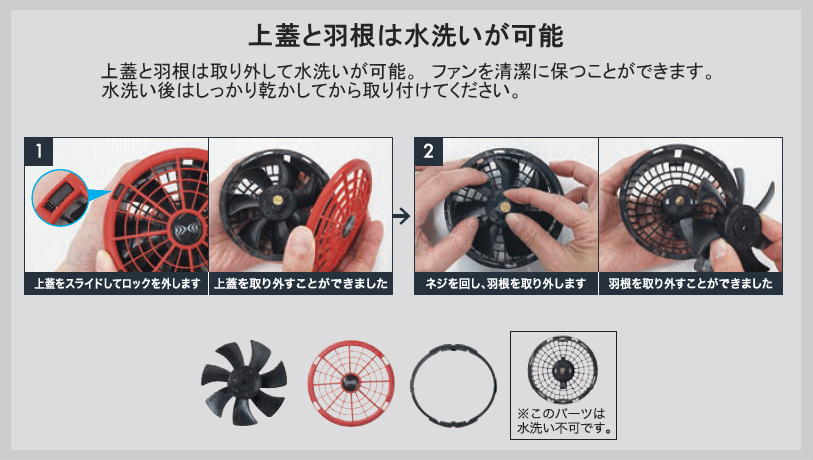 上蓋と羽根は水洗いが可能

上蓋と羽根は取り外して水洗いが可能。 ファンを清潔に保つことができます。
水洗い後はしっかり乾かしてから取り付けてください。

1

上蓋をスライドしてロックを外します

上蓋を取り外すことができました

2

ネジを回し、羽根を取り外します

羽根を取り外すことができました

※このパーツは水洗い不可です。