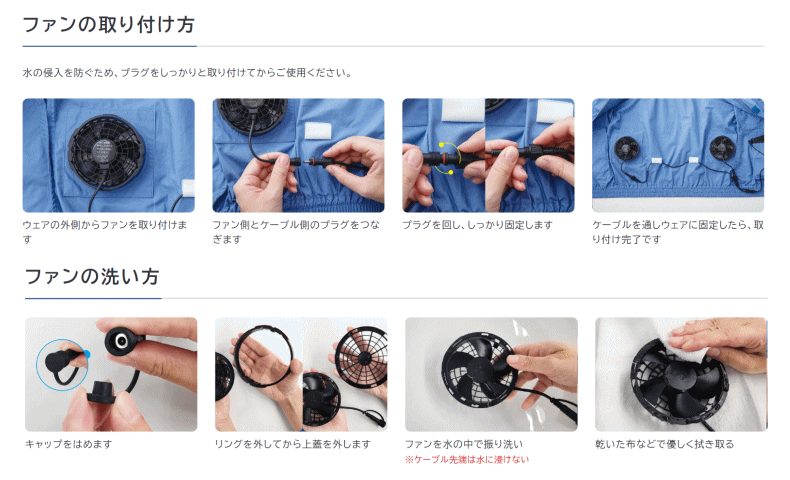 ファンの取り付け方

水の侵入を防ぐため、プラグをしっかりと取り付けてからご使用ください。

ウェアの外側からファンを取り付けます

ファン側とケーブル側のプラグをつなぎます

プラグを回し、しっかり固定します

ケーブルを通しウェアに固定したら、取り付け完了です

ファンの洗い方

キャップをはめます

リングを外してから上蓋を外します

ファンを水の中で振り洗い
※ケーブル先端は水に浸けない

乾いた布などで優しく拭き取る