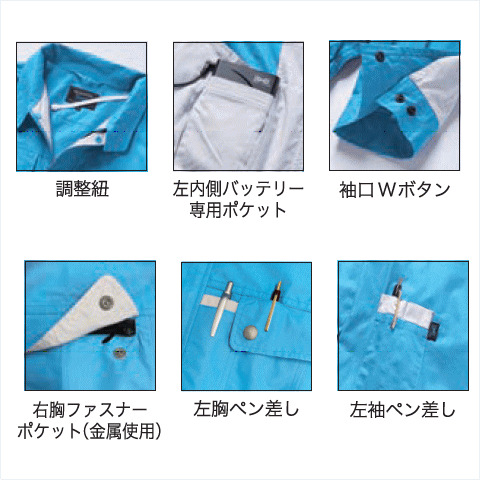 調整紐

左内側バッテリー専用ポケット

袖口Wボタン

右胸ファスナーポケット(金属使用)

左胸ペン差し

左袖ペン差し