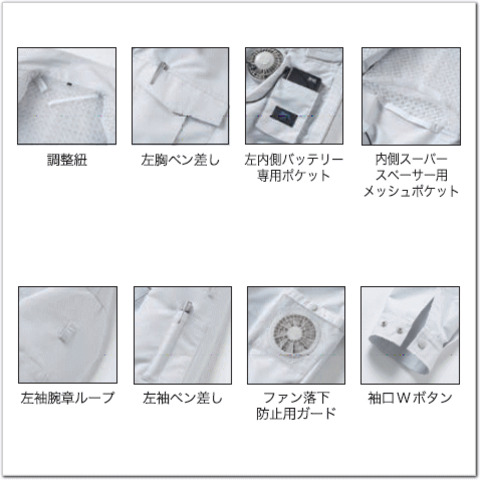 調整紐

左胸ペン差し

左内側バッテリー専用ポケット

内側スーパースペーサー用メッシュポケット

左袖腕章ループ

左袖ペン差し

ファン落下防止用ガード

袖口Ｗボタン