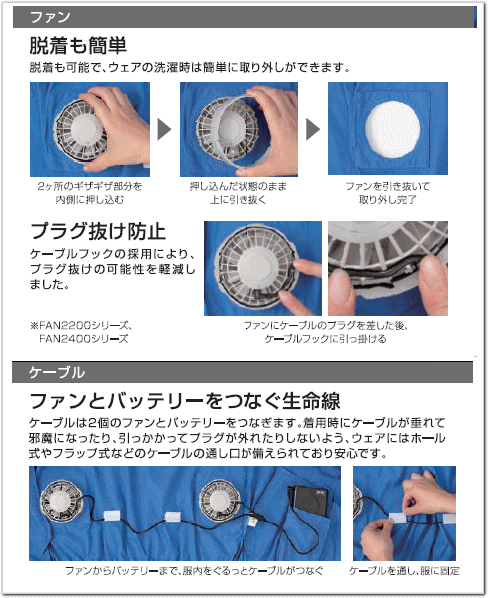 ファン

脱着も簡単

脱着も可能で、ウェアの洗濯時は簡単に取り外しができます。

2ヶ所のギザギザ部分を内側に押し込む

押し込んだ状態のまま上に引き抜く

ファンを引き抜いて取り外し完了

プラグ抜け防止

ケーブルフックの採用により、プラグ抜けの可能性を軽減しました。

※FAN2200シリーズ、FAN2400シリーズ

ファンにケーブルのプラグを差した後、ケーブルフックに引っ掛ける

ケーブル

ファンとバッテリーをつなぐ生命線

ケーブルは2個のファンとバッテリーをつなぎます。着用時にケーブルが垂れて邪魔になったり、引っかかってプラグが外れたりしないよう、ウェアにはホール式やフラップ式などのケーブルの通し口が備えられており安心です。

ファンからバッテリーまで、服内をぐるっとケーブルがつなぐ

ケーブルを通し、服に固定