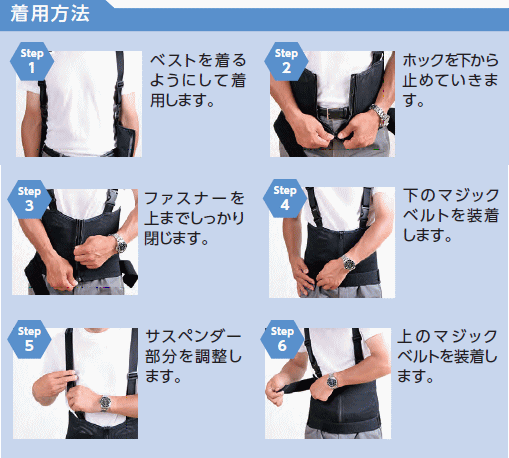 着用方法

Step 1
ベストを着るようにして着用します。

Step 2
ホックを下から止めていきます。

Step 3
ファスナーを上までしっかり閉じます。

Step 4
下のマジックベルトを装着します。

Step 5
サスペンダー部分を調整します。

Step 6
上のマジックベルトを装着します。