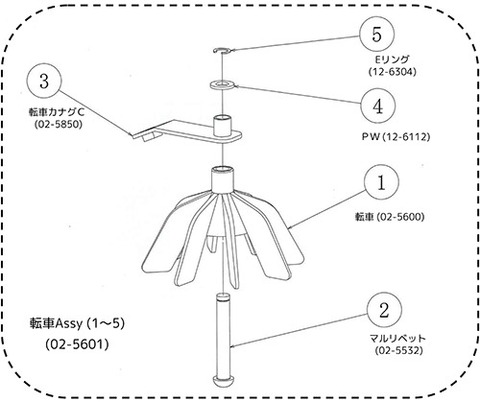 5
Eリング
(12-6304)

3
転車カナグC
(02-5850)

4
PW (12-6112)

1
転車 (02-5600)

転車Assy (1～5)
(02-5601)

2
マルリベット
(02-5532)