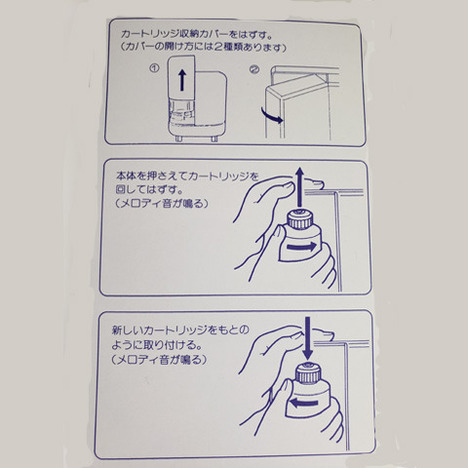 カートリッジ収納カバーをはずす。
（カバーの開け方には２種類あります）

①

②

本体を押さえてカートリッジを回してはずす。
（メロディ音が鳴る）

新しいカートリッジをもとのように取り付ける。
（メロディ音が鳴る）