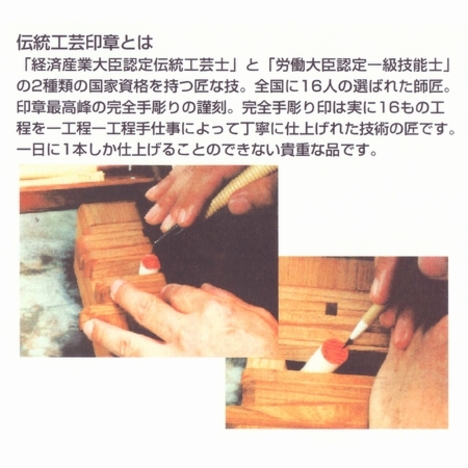 伝統工芸印章とは

「経済産業大臣認定伝統工芸士」と「労働大臣認定一級技能士」の2種類の国家資格を持つ匠な技。全国に16人の選ばれた師匠。印章最高峰の完全手彫りの謹刻。完全手彫り印は実に16もの工程を一工程一工程手仕事によって丁寧に仕上げれた技術の匠です。一日に1本しか仕上げることのできない貴重な品です。