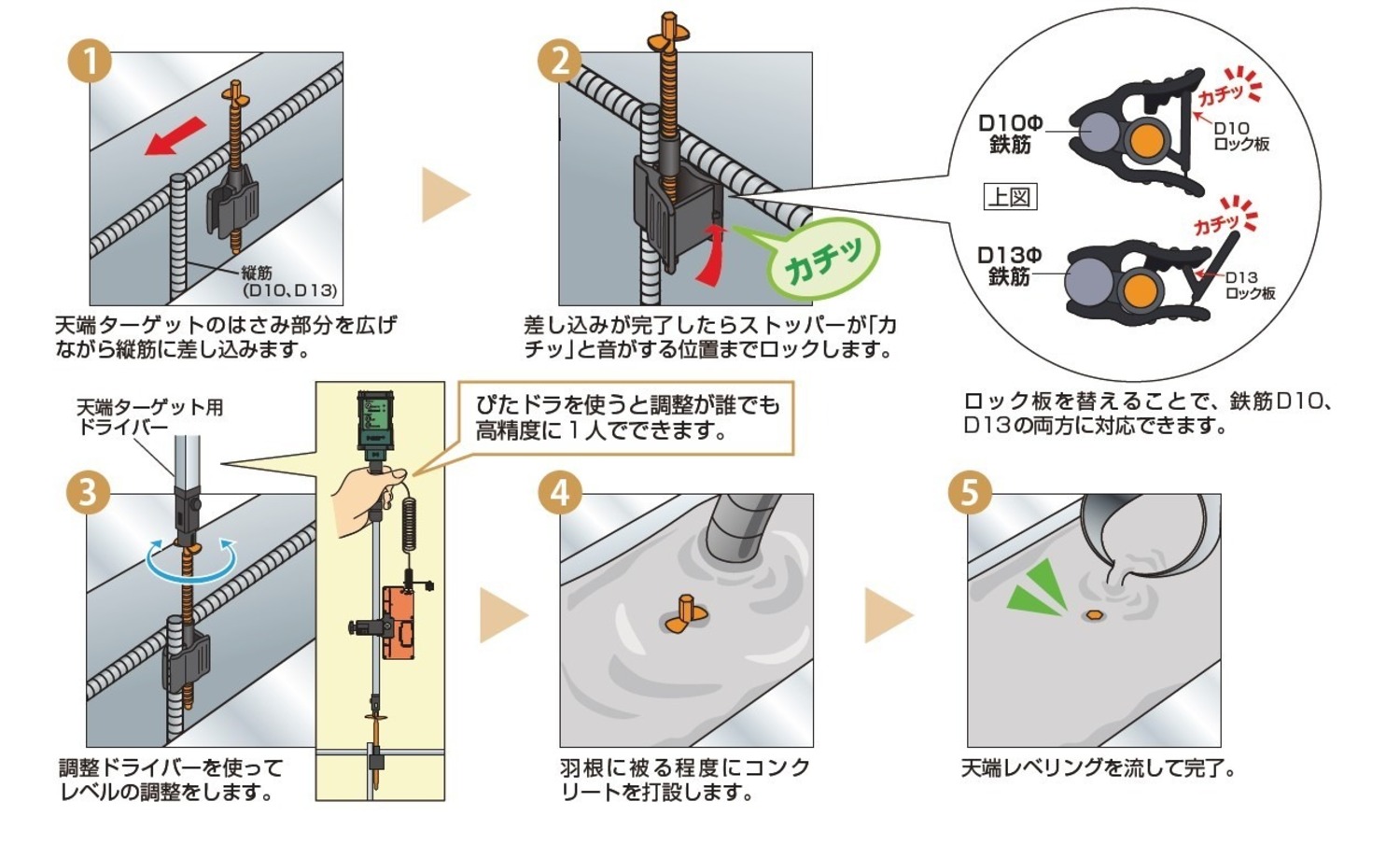 1

縦筋
(D10、D13)

天端ターゲットのはさみ部分を広げながら縦筋に差し込みます。

2

カチッ

差し込みが完了したらストッパーが「カチッ」と音がする位置までロックします。

D10Φ
鉄筋

カチッ

D10
ロック板

上図

D13Φ
鉄筋

カチッ

D13
ロック板

ロック板を替えることで、鉄筋D10、D13の両方に対応できます。

天端ターゲット用
ドライバー

3

ぴたドラを使うと調整が誰でも高精度に1人でできます。

調整ドライバーを使ってレベルの調整をします。

4

羽根に被る程度にコンクリートを打設します。

5

天端レベリングを流して完了。